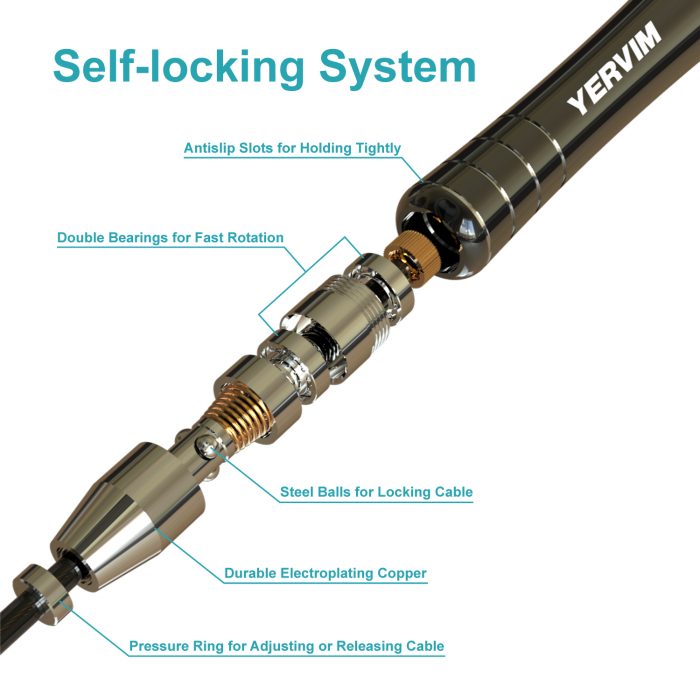 Self-locking System

YERVIM

Antislip Slots for Holding Tightly

Double Bearings for Fast Rotation

Steel Balls for Locking Cable

Durable Electroplating Copper

Pressure Ring for Adjusting or Releasing Cable